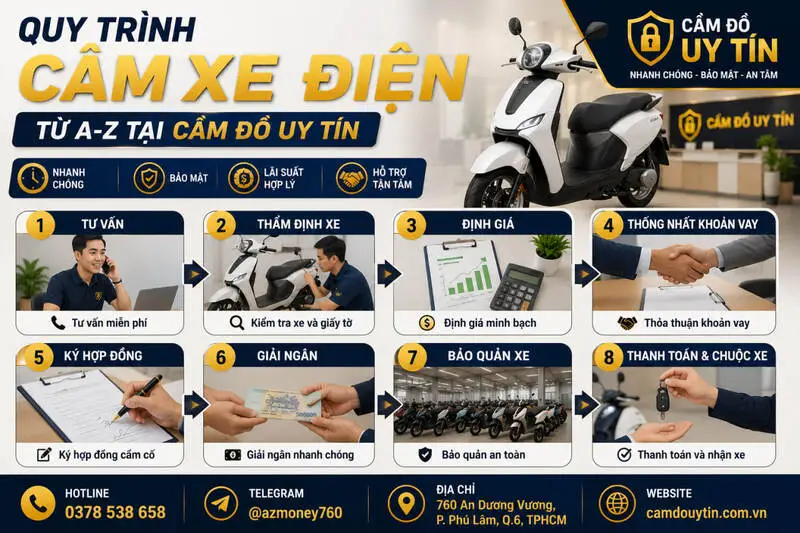 QUY TRÌNH
CẦM XE ĐIỆN
TỪ A-Z TẠI CẦM ĐỒ UY TÍN

CẦM ĐỒ
UY TÍN
NHANH CHÓNG - BẢO MẬT - AN TÂM

CẦM ĐỒ UY TÍN

NHANH CHÓNG
BẢO MẬT
LÃI SUẤT HỢP LÝ
HỖ TRỢ TẬN TÂM

1 TƯ VẤN
Tư vấn miễn phí

2 THẨM ĐỊNH XE
Kiểm tra xe và giấy tờ

3 ĐỊNH GIÁ
Định giá minh bạch

4 THỐNG NHẤT KHOẢN VAY
Thỏa thuận khoản vay

5 KÝ HỢP ĐỒNG
Ký hợp đồng cầm cố

6 GIẢI NGÂN
Giải ngân nhanh chóng

7 BẢO QUẢN XE
Bảo quản an toàn

8 THANH TOÁN & CHUỘC XE
Thanh toán và nhận xe

HOTLINE
0378 538 658

TELEGRAM
@azmoney760

ĐỊA CHỈ
760 An Dương Vương, P. Phú Lâm, Q.6, TPHCM

WEBSITE
camdouytin.com.vn